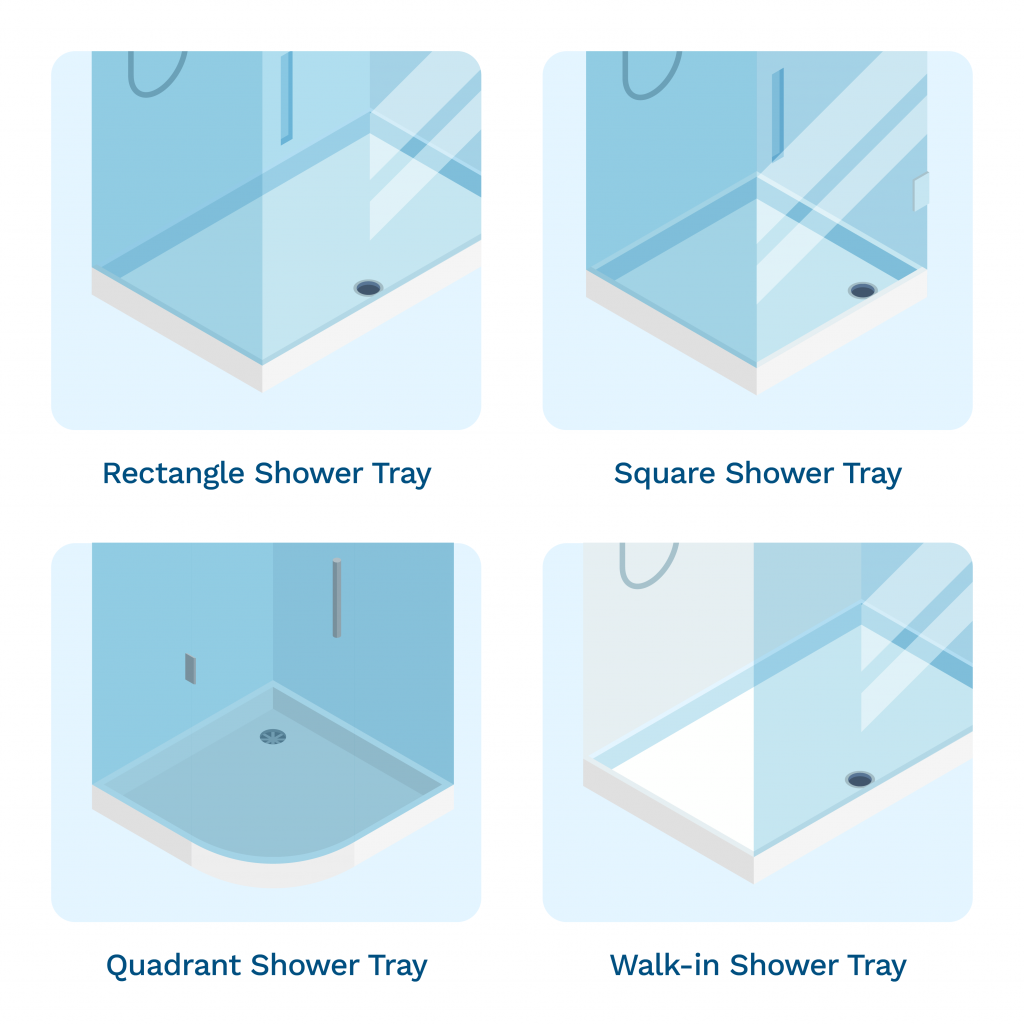 Rectangle Shower Tray

Square Shower Tray

Quadrant Shower Tray

Walk-in Shower Tray