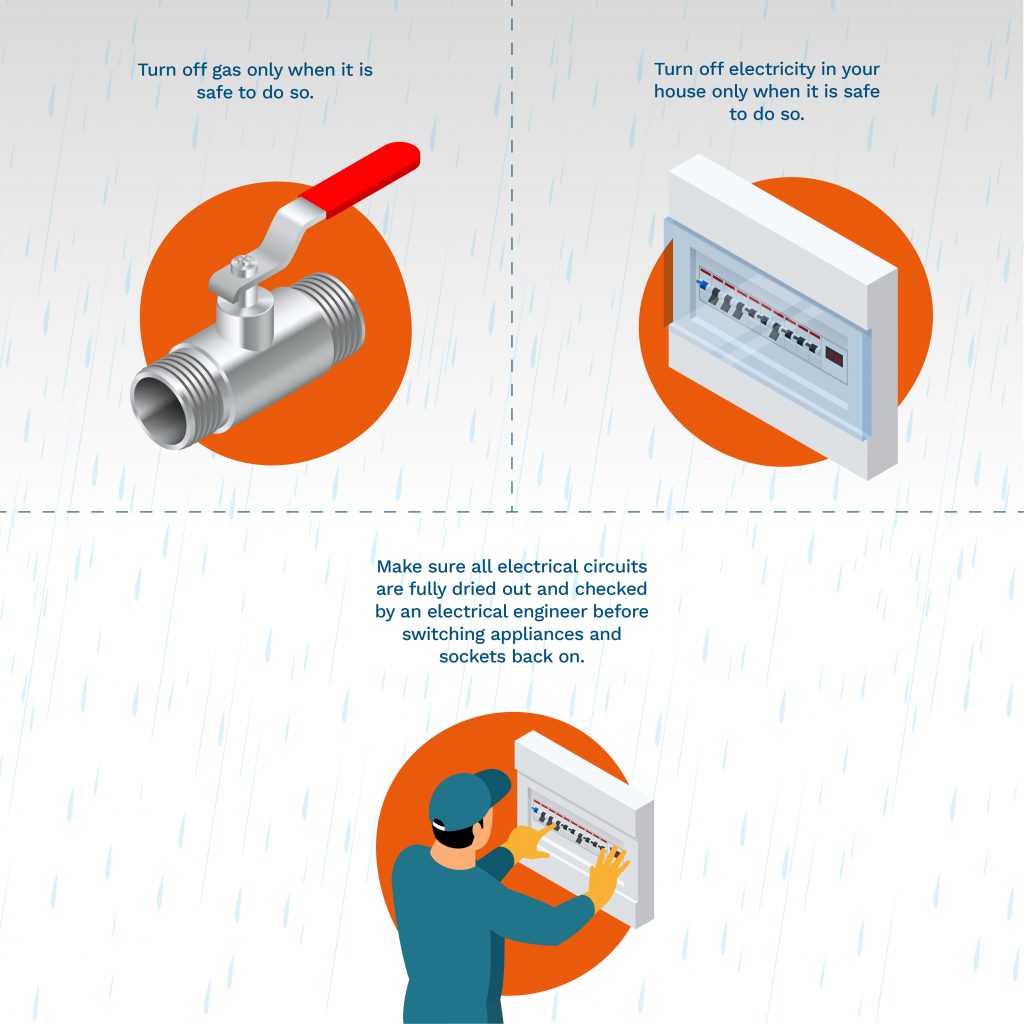 Turn off gas only when it is safe to do so.

Turn off electricity in your house only when it is safe to do so.

Make sure all electrical circuits are fully dried out and checked by an electrical engineer before switching appliances and sockets back on.