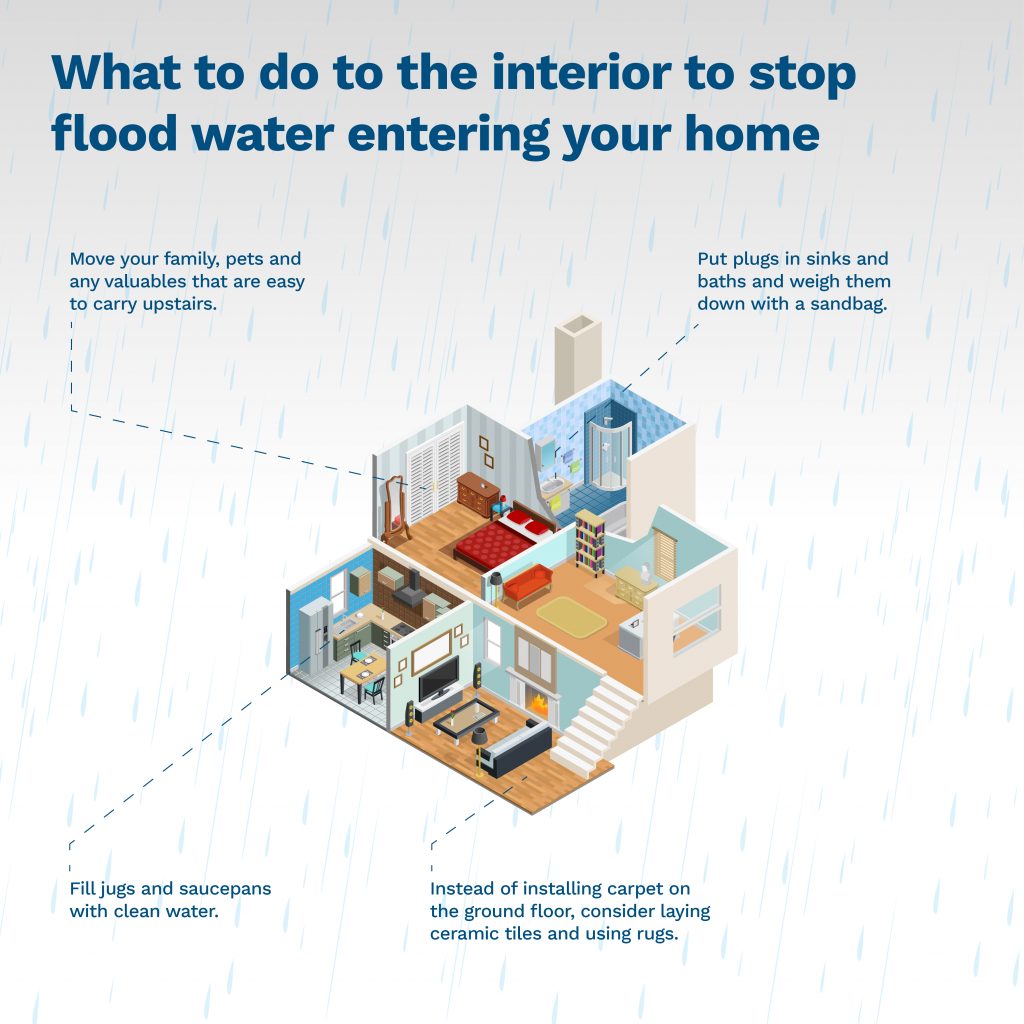 What to do to the interior to stop flood water entering your home

Move your family, pets and any valuables that are easy to carry upstairs.

Put plugs in sinks and baths and weigh them down with a sandbag.

Fill jugs and saucepans with clean water.

Instead of installing carpet on the ground floor, consider laying ceramic tiles and using rugs.