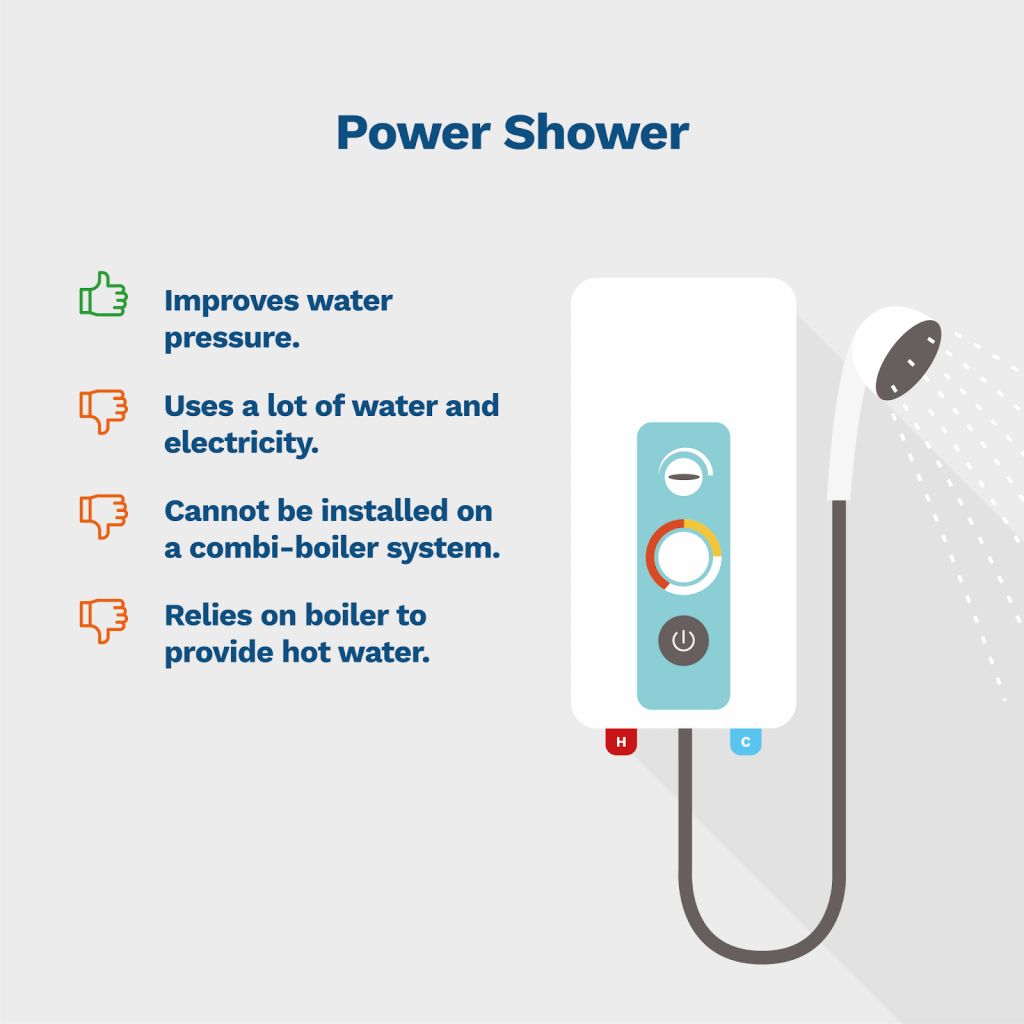 Power Shower

Improves water pressure.

Uses a lot of water and electricity.

Cannot be installed on a combi-boiler system.

Relies on boiler to provide hot water.

H

C