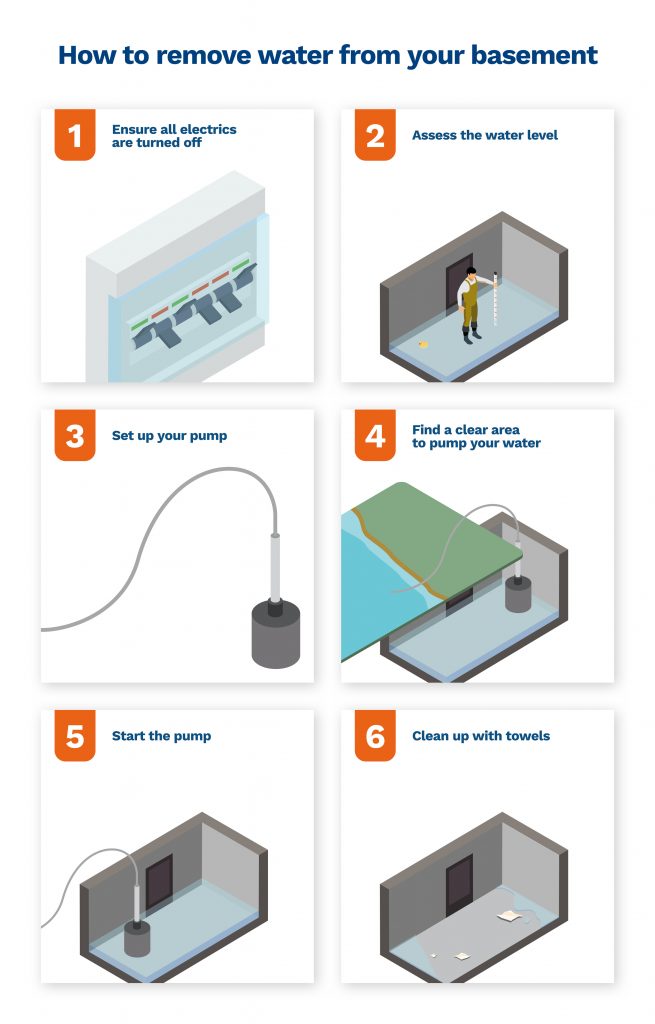 How to remove water from your basement

1 Ensure all electrics are turned off

2 Assess the water level

3 Set up your pump

4 Find a clear area to pump your water

5 Start the pump

6 Clean up with towels