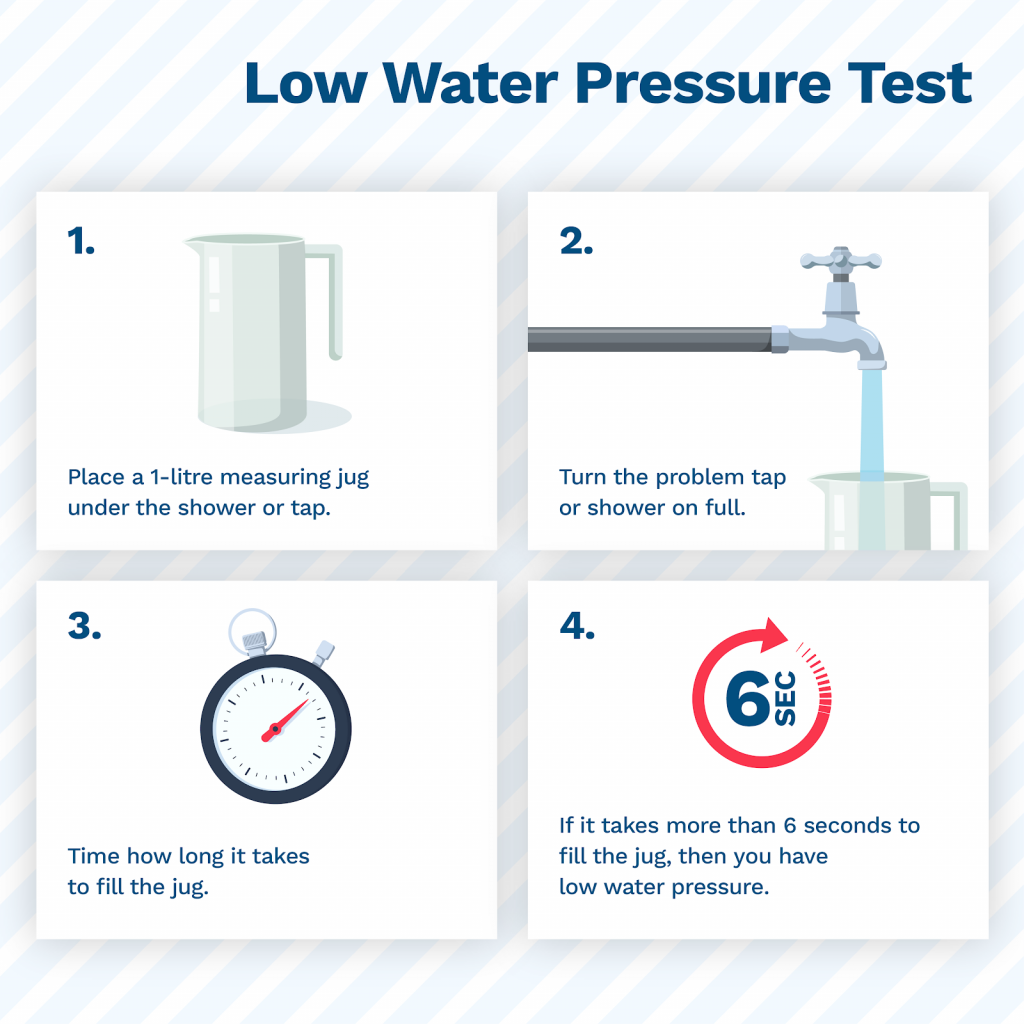 Low Water Pressure Test

1.

Place a 1-litre measuring jug under the shower or tap.

2.

Turn the problem tap or shower on full.

3.

Time how long it takes to fill the jug.

4.

6 SEC

If it takes more than 6 seconds to fill the jug, then you have low water pressure.