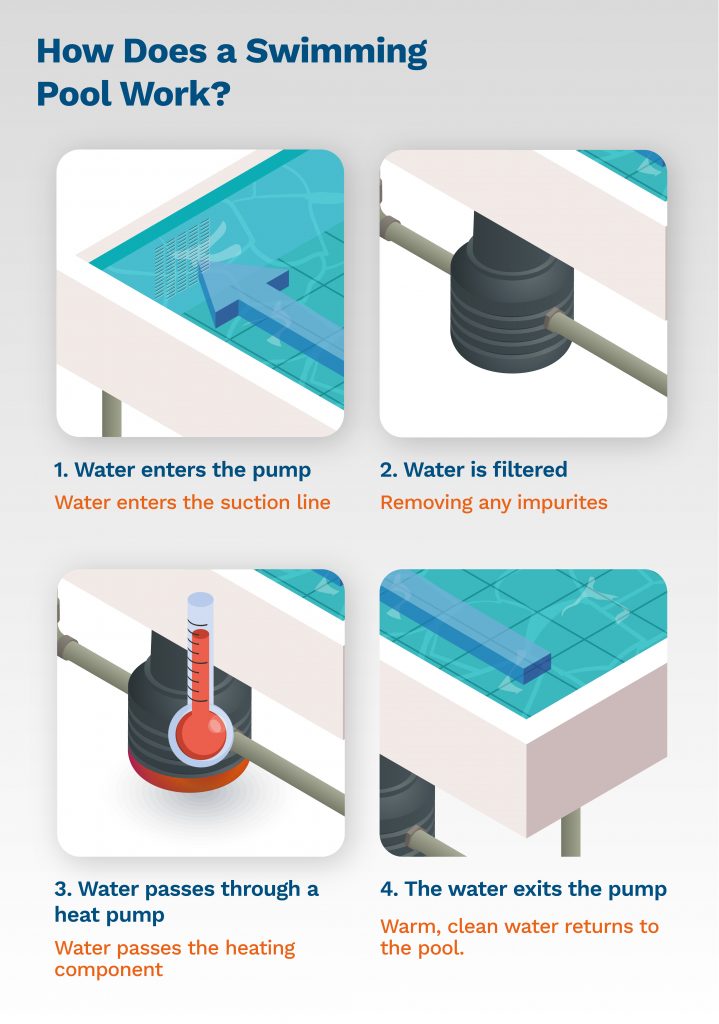 How Does a Swimming Pool Work?

1. Water enters the pump

Water enters the suction line

2. Water is filtered

Removing any impurites

3. Water passes through a heat pump

Water passes the heating component

4. The water exits the pump

Warm, clean water returns to the pool.