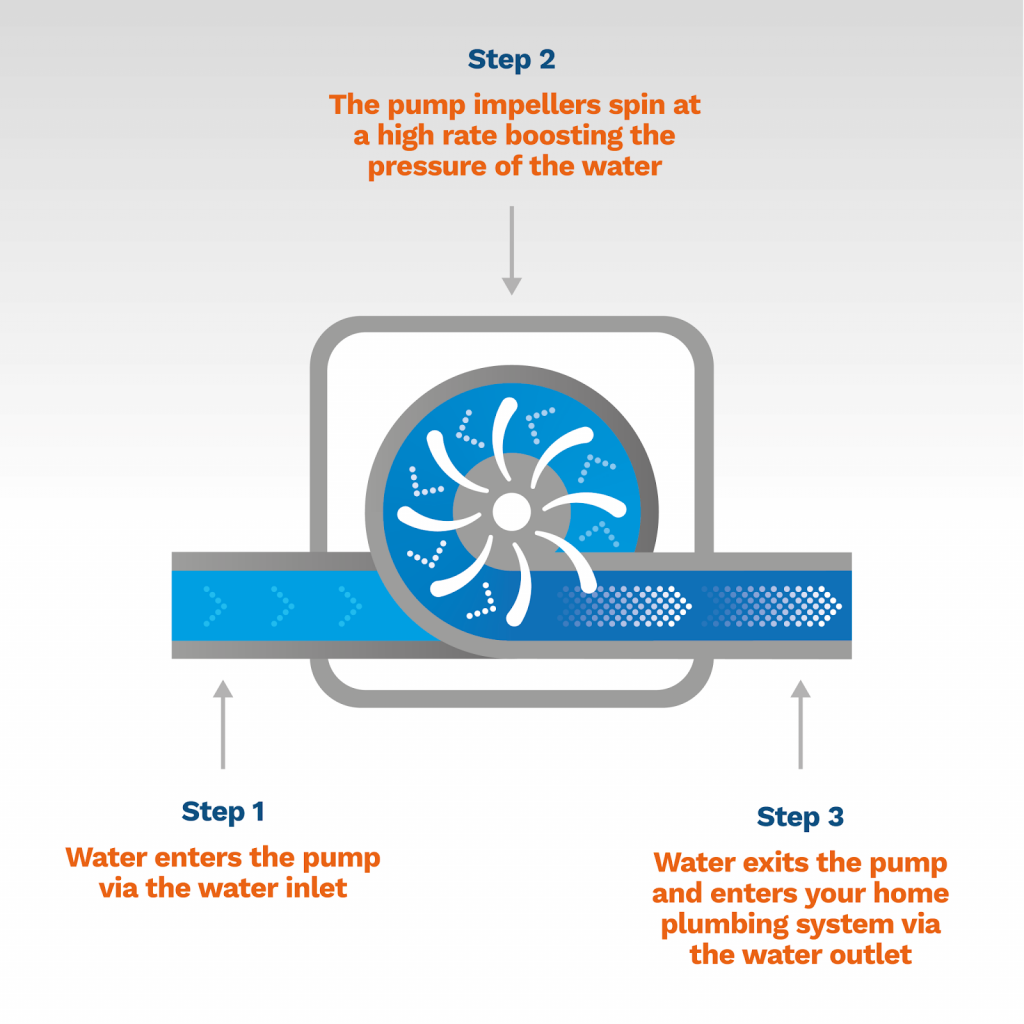 Step 2

The pump impellers spin at a high rate boosting the pressure of the water

Step 1

Water enters the pump via the water inlet

Step 3

Water exits the pump and enters your home plumbing system via the water outlet