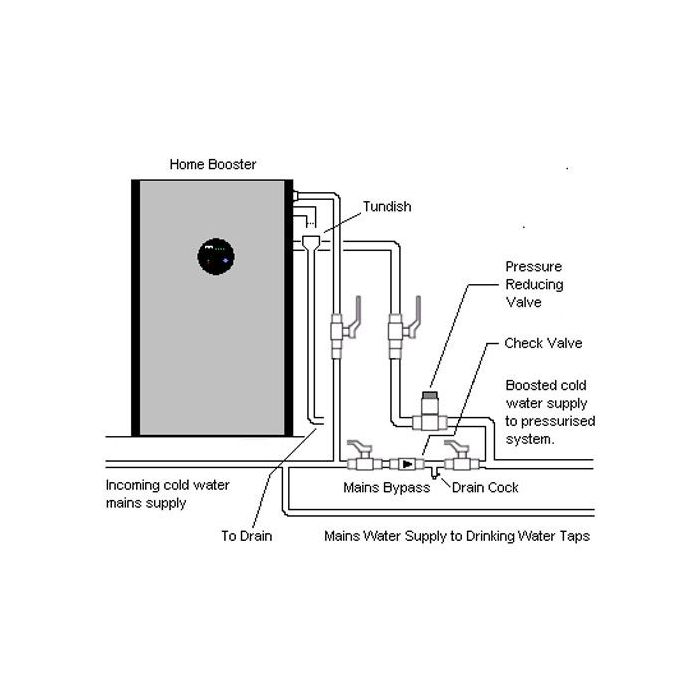 Home Booster

Tundish

Pressure Reducing Valve

Check Valve

Boosted cold water supply to pressurised system.

Incoming cold water mains supply

Mains Bypass

Drain Cock

To Drain

Mains Water Supply to Drinking Water Taps