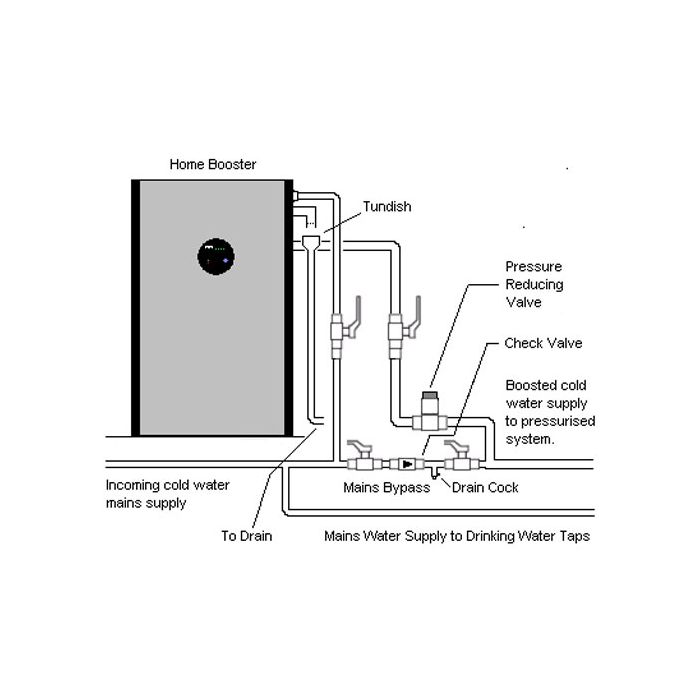 Home Booster

Tundish

Pressure Reducing Valve

Check Valve

Boosted cold water supply to pressurised system.

Incoming cold water mains supply

Mains Bypass

Drain Cock

To Drain

Mains Water Supply to Drinking Water Taps