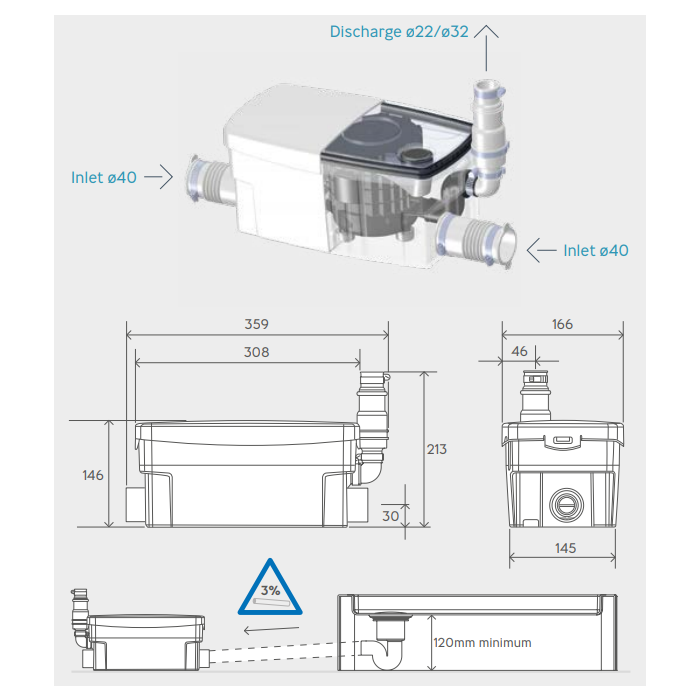 Discharge ø22/ø32

Inlet ø40

Inlet ø40

359

308

146

213

30

166

46

145

3%

120mm minimum